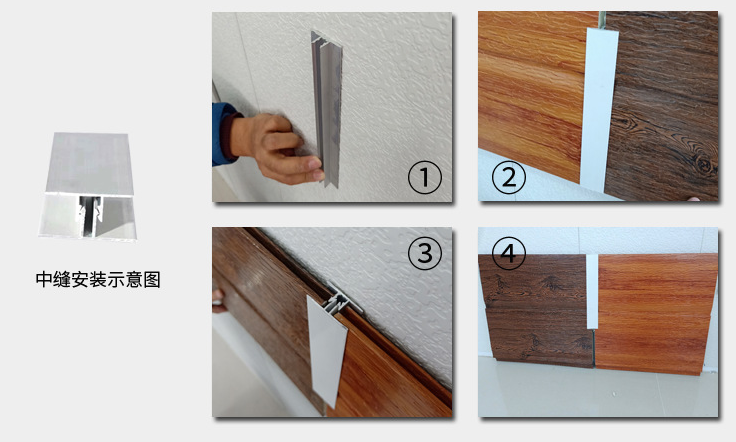 中缝安装示意图

①

②

③

④