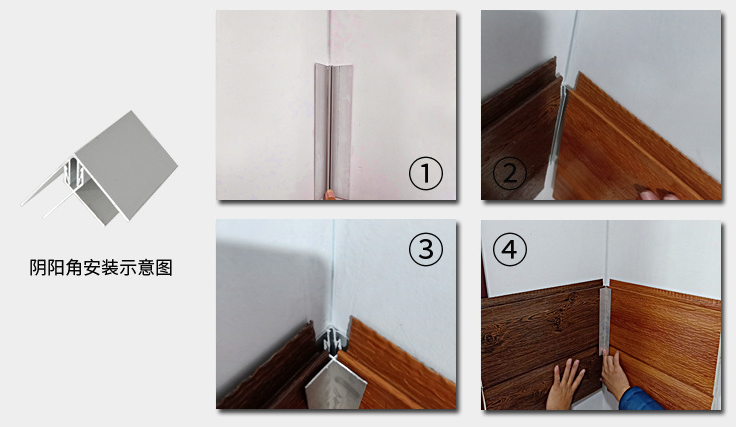 阴阳角安装示意图

①

②

③

④